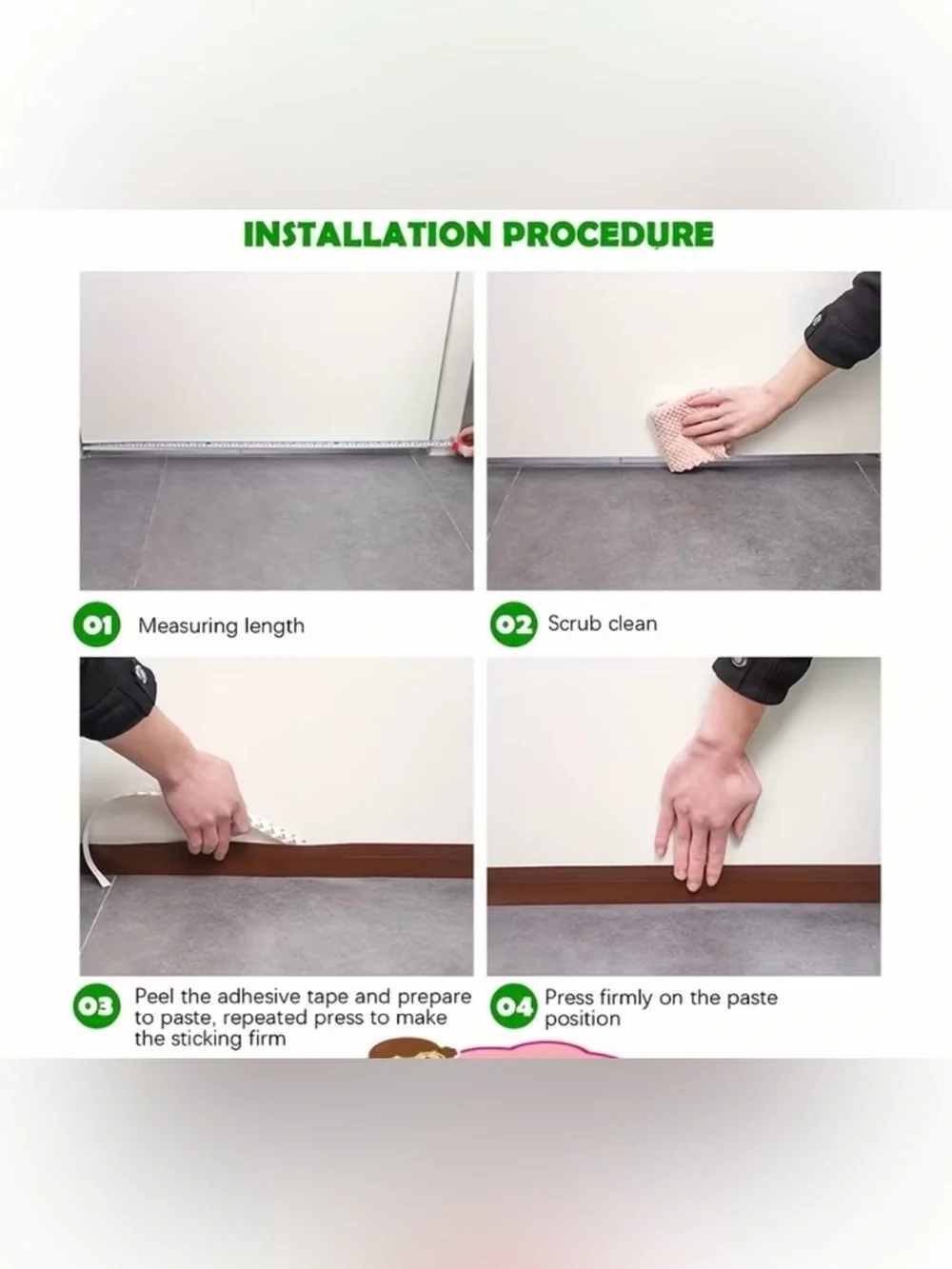 INSTALLATION PROCEDURE

01 Measuring length

02 Scrub clean

03 Peel the adhesive tape and prepare to paste, repeated press to make the sticking firm

04 Press firmly on the paste position